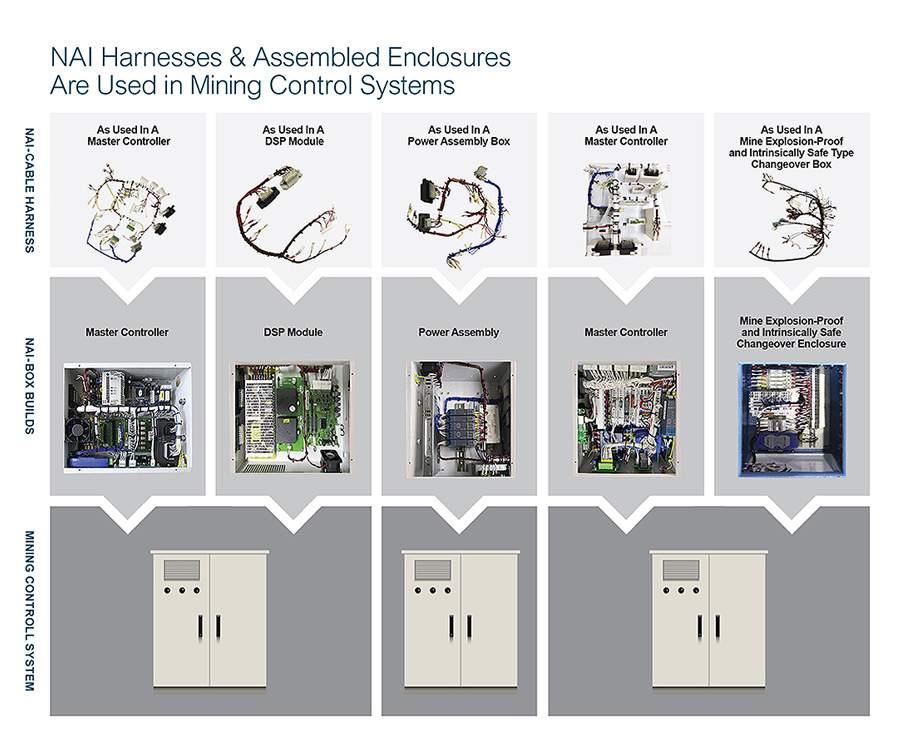 NAI Harnesses & Assembled Enclosures
Are Used in Mining Control Systems

NAI-CABLE HARNESS

As Used In A
Master Controller

As Used In A
DSP Module

As Used In A
Power Assembly Box

As Used In A
Master Controller

As Used In A
Mine Explosion-Proof and Intrinsically Safe Type Changeover Box

NAI-BOX BUILDS

Master Controller

DSP Module

Power Assembly

Master Controller

Mine Explosion-Proof and Intrinsically Safe Changeover Enclosure

MINING CONTROLL SYSTEM